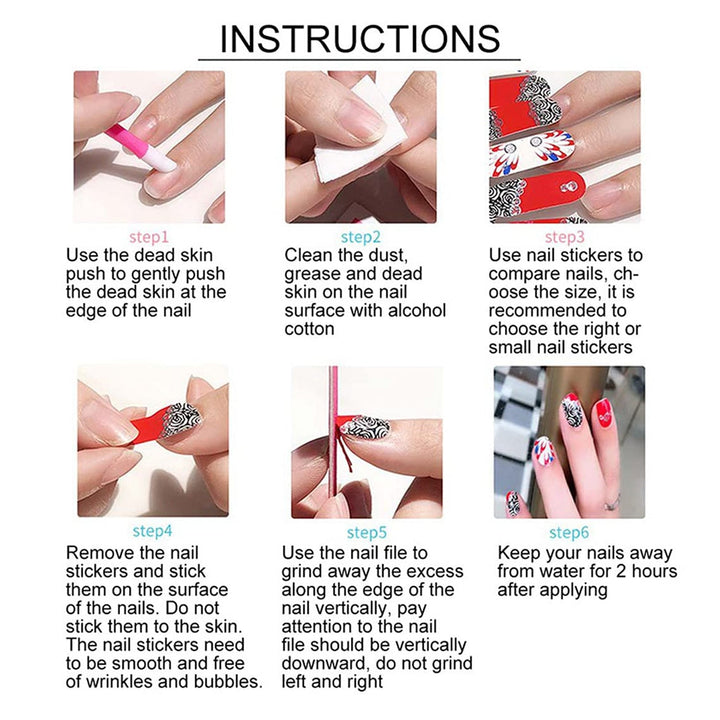 INSTRUCTIONS

step1
Use the dead skin push to gently push the dead skin at the edge of the nail

step2
Clean the dust, grease and dead skin on the nail surface with alcohol cotton

step3
Use nail stickers to compare nails, choose the size, it is recommended to choose the right or small nail stickers

step4
Remove the nail stickers and stick them on the surface of the nails. Do not stick them to the skin. The nail stickers need to be smooth and free of wrinkles and bubbles.

step5
Use the nail file to grind away the excess along the edge of the nail vertically, pay attention to the nail file should be vertically downward, do not grind left and right

step6
Keep your nails away from water for 2 hours after applying