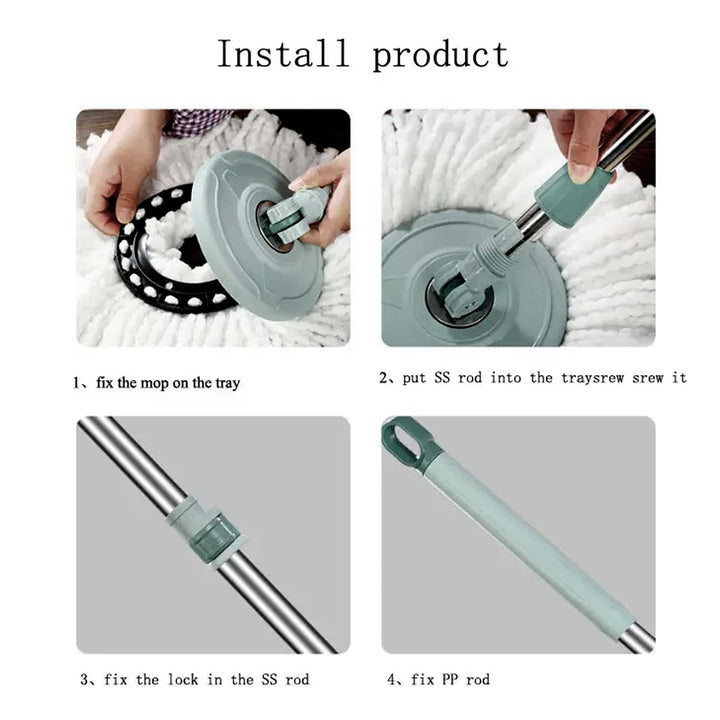 Install product

1、fix the mop on the tray

2、put SS rod into the traysrew srew it

3、fix the lock in the SS rod

4、fix PP rod