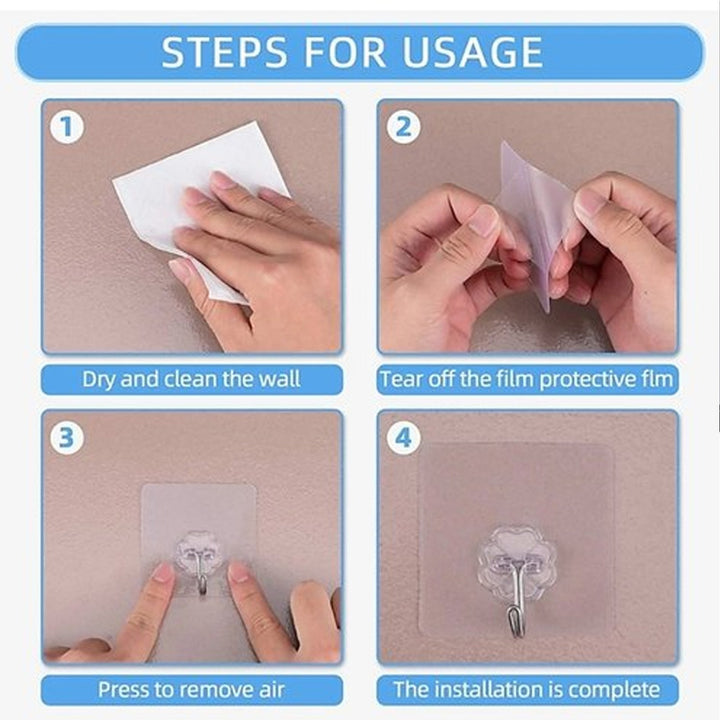 STEPS FOR USAGE

1

Dry and clean the wall

2

Tear off the film protective flm

3

Press to remove air

4

The installation is complete