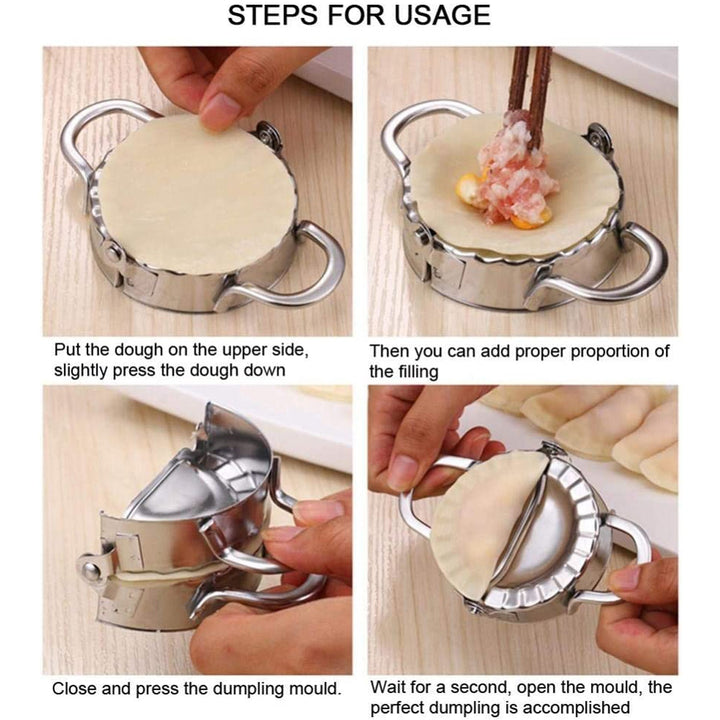 STEPS FOR USAGE

Put the dough on the upper side, slightly press the dough down

Then you can add proper proportion of the filling

Close and press the dumpling mould.

Wait for a second, open the mould, the perfect dumpling is accomplished