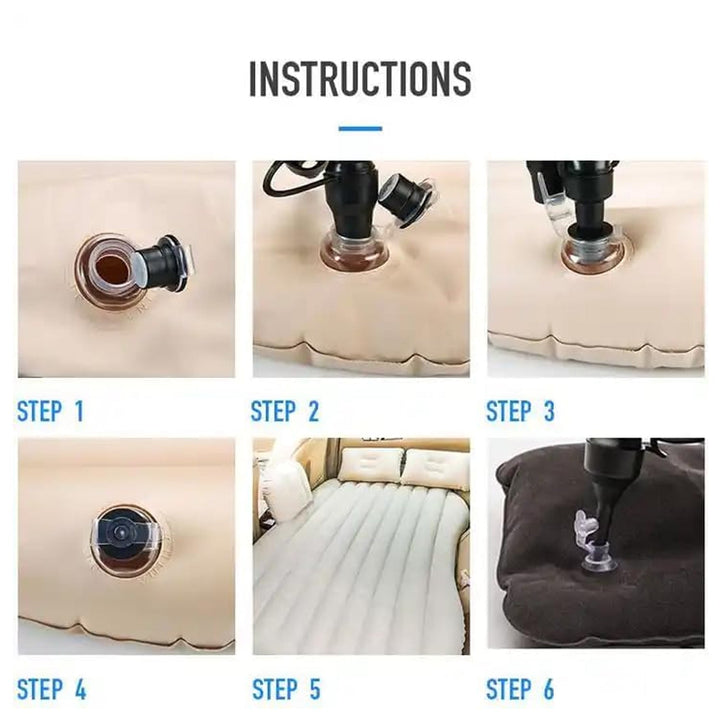 INSTRUCTIONS

STEP 1

STEP 2

STEP 3

STEP 4

STEP 5

STEP 6