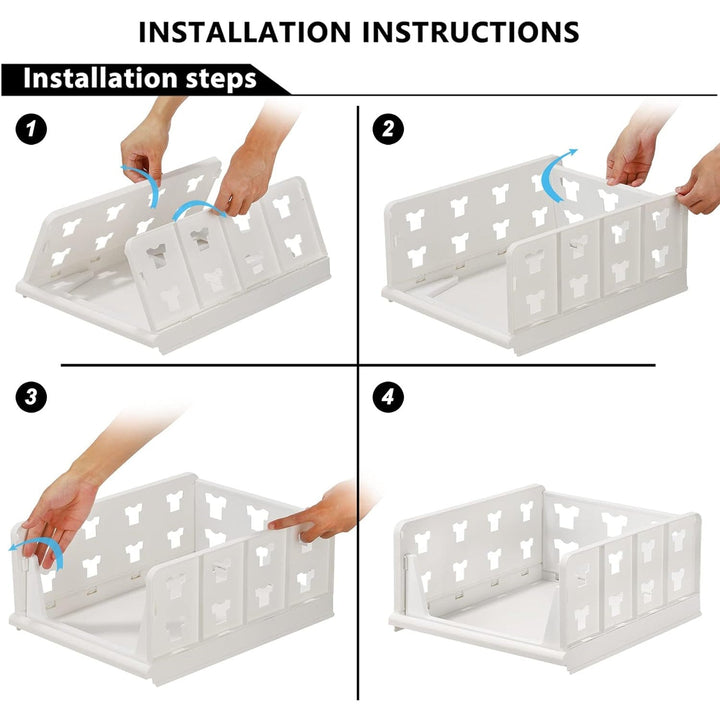 INSTALLATION INSTRUCTIONS

Installation steps

1

2

3

4