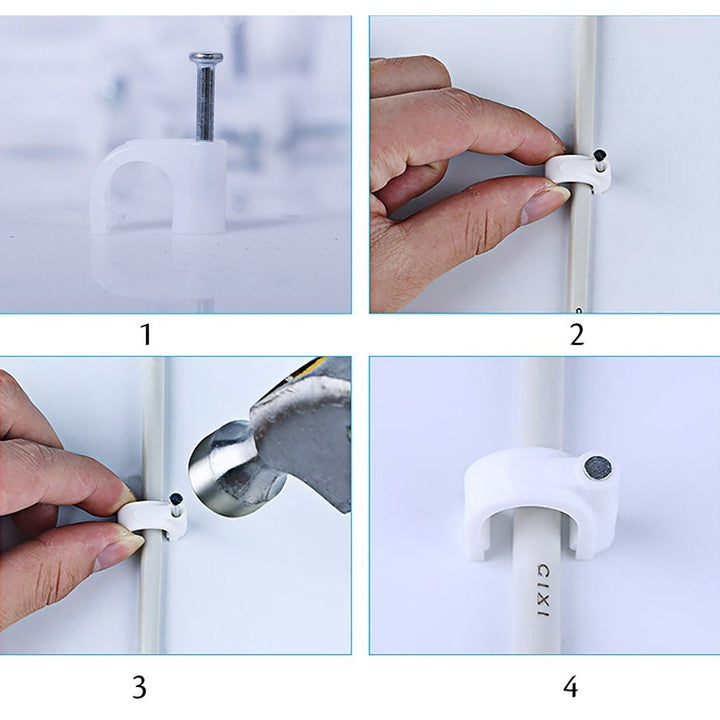 1

2

3

CIXI

4